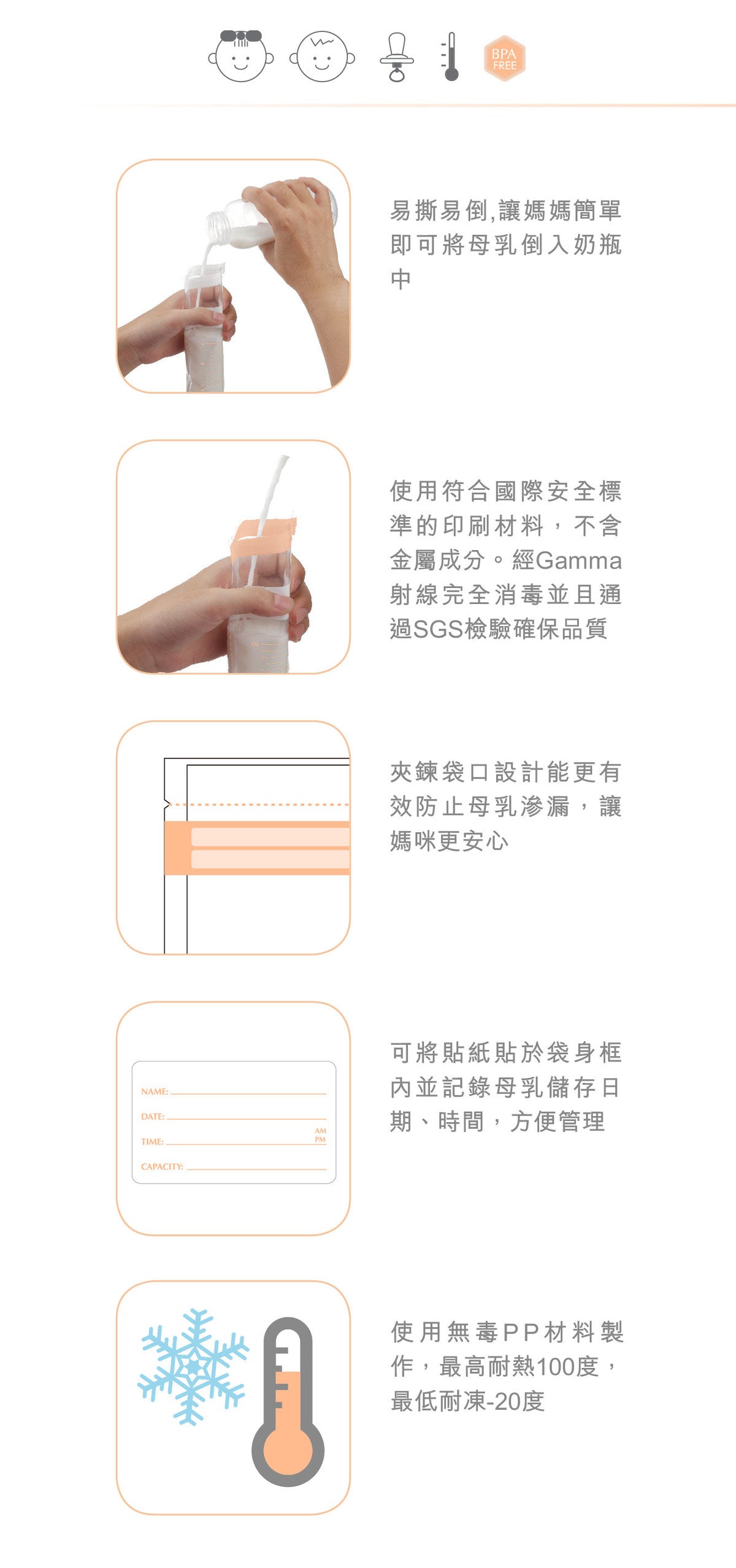 BPA FREE

易撕易倒,讓媽媽簡單即可將母乳倒入奶瓶中

使用符合國際安全標準的印刷材料，不含金屬成分。經Gamma射線完全消毒並且通過SGS檢驗確保品質

夾鍊袋口設計能更有效防止母乳滲漏，讓媽咪更安心

NAME:
DATE:
TIME: AM PM
CAPACITY:

可將貼紙貼於袋身框內並記錄母乳儲存日期、時間，方便管理

使用無毒PP材料製作，最高耐熱100度，最低耐凍-20度